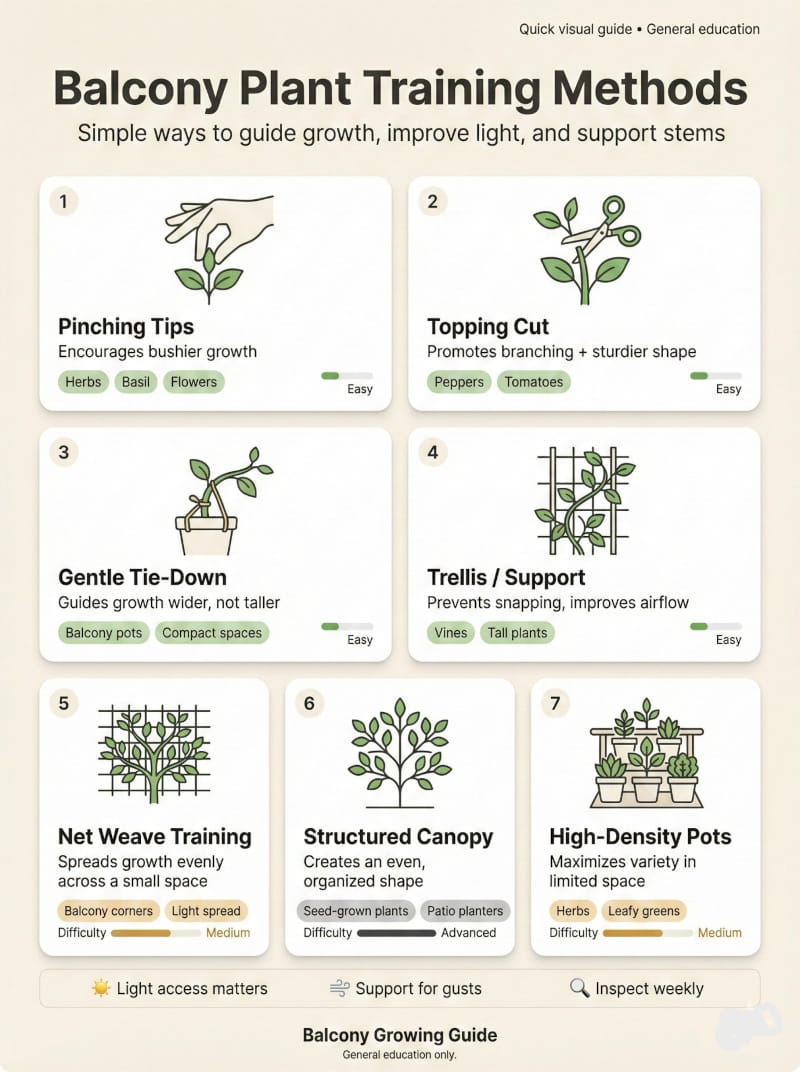 Quick visual guide • General education

Balcony Plant Training Methods

Simple ways to guide growth, improve light, and support stems

1

Pinching Tips

Encourages bushier growth

Herbs Basil Flowers

Easy

2

Topping Cut

Promotes branching + sturdier shape

Peppers Tomatoes

Easy

3

Gentle Tie-Down

Guides growth wider, not taller

Balcony pots Compact spaces

Easy

4

Trellis / Support

Prevents snapping, improves airflow

Vines Tall plants

Easy

5

Net Weave Training

Spreads growth evenly across a small space

Balcony corners Light spread

Difficulty Medium

6

Structured Canopy

Creates an even, organized shape

Seed-grown plants Patio planters

Difficulty Advanced

7

High-Density Pots

Maximizes variety in limited space

Herbs Leafy greens

Difficulty Medium

Light access matters Support for gusts Inspect weekly

Balcony Growing Guide

General education only.