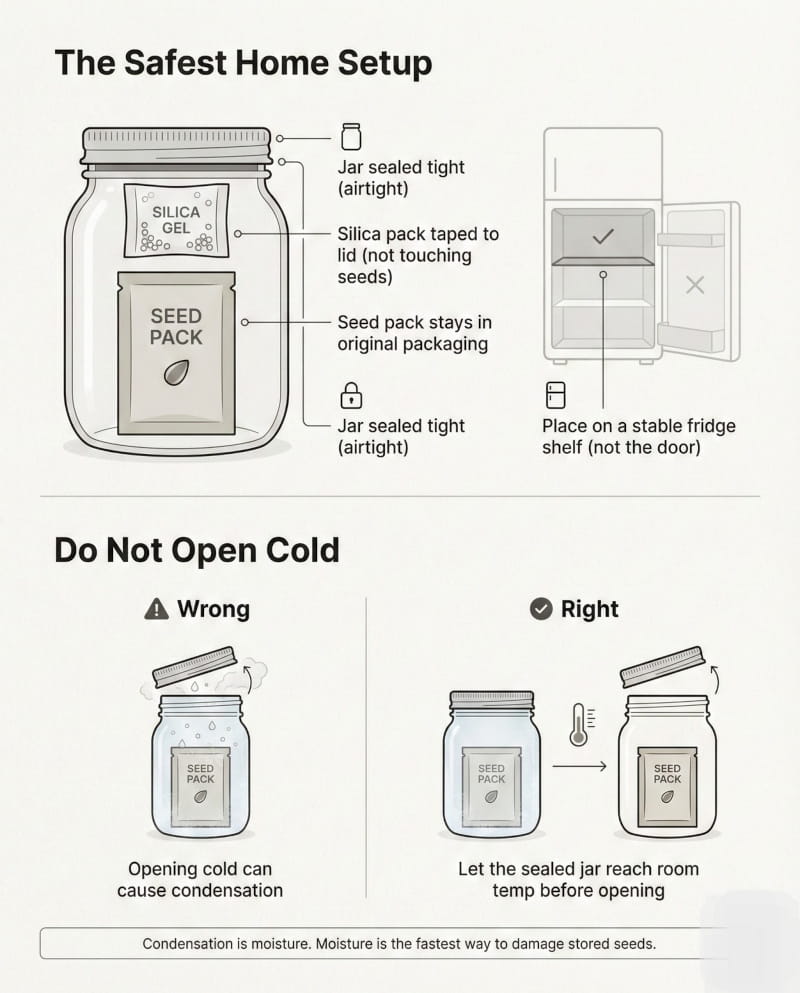 The Safest Home Setup

SILICA GEL

SEED PACK

Jar sealed tight (airtight)

Silica pack taped to lid (not touching seeds)

Seed pack stays in original packaging

Jar sealed tight (airtight)

Place on a stable fridge shelf (not the door)

Do Not Open Cold

Wrong

SEED PACK

Opening cold can cause condensation

Right

SEED PACK

SEED PACK

Let the sealed jar reach room temp before opening

Condensation is moisture. Moisture is the fastest way to damage stored seeds.