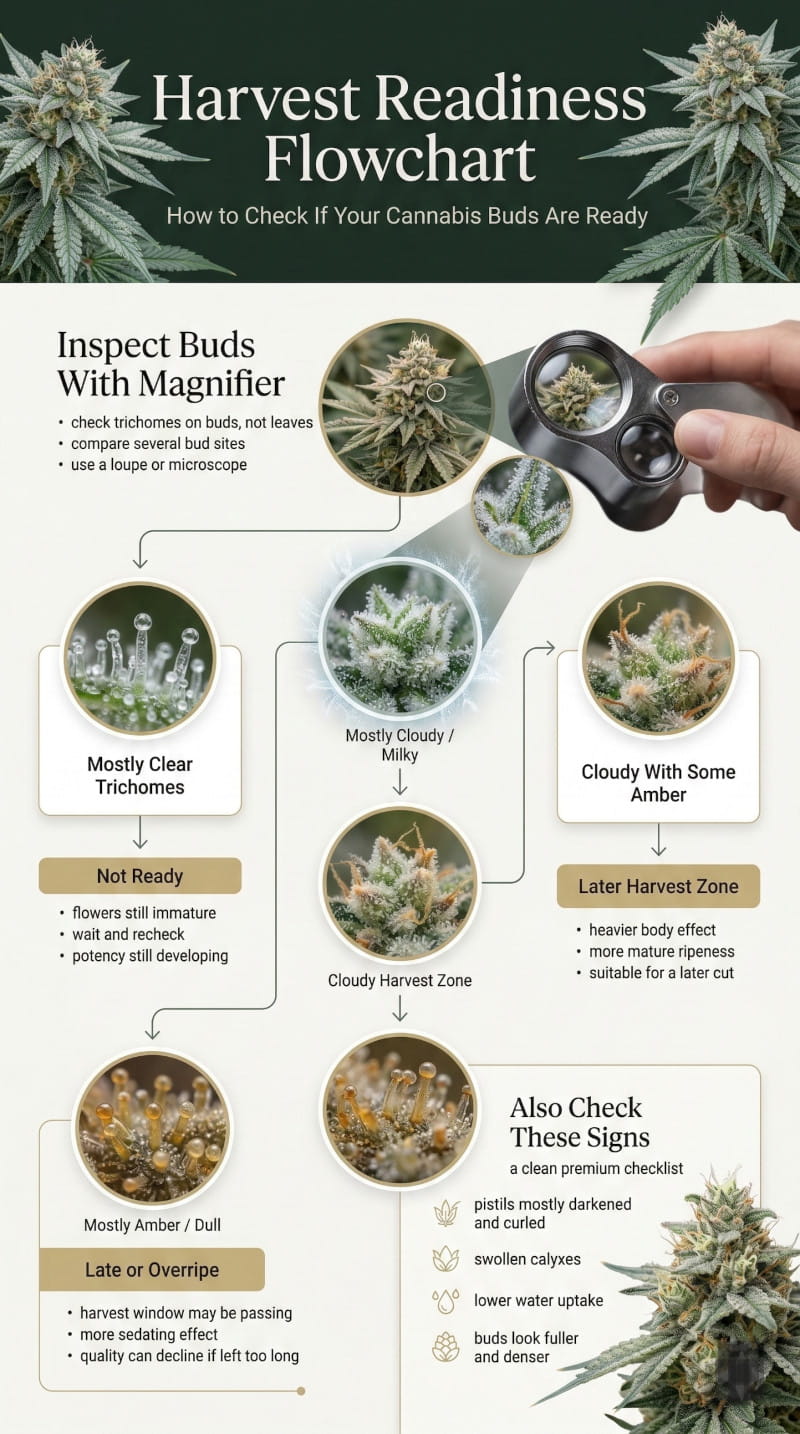 Harvest Readiness Flowchart

How to Check If Your Cannabis Buds Are Ready

Inspect Buds With Magnifier

• check trichomes on buds, not leaves
• compare several bud sites
• use a loupe or microscope

Mostly Clear Trichomes

Not Ready

• flowers still immature
• wait and recheck
• potency still developing

Mostly Cloudy / Milky

Cloudy Harvest Zone

Cloudy With Some Amber

Later Harvest Zone

• heavier body effect
• more mature ripeness
• suitable for a later cut

Mostly Amber / Dull

Late or Overripe

• harvest window may be passing
• more sedating effect
• quality can decline if left too long

Also Check These Signs

a clean premium checklist

pistils mostly darkened and curled

swollen calyxes

lower water uptake

buds look fuller and denser